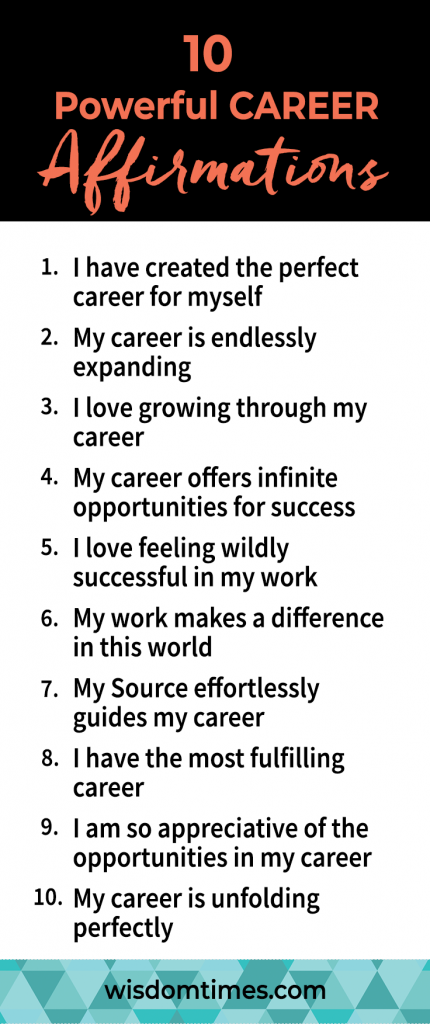 10
Powerful CAREER
Affirmations

1. I have created the perfect career for myself
2. My career is endlessly expanding
3. I love growing through my career
4. My career offers infinite opportunities for success
5. I love feeling wildly successful in my work
6. My work makes a difference in this world
7. My Source effortlessly guides my career
8. I have the most fulfilling career
9. I am so appreciative of the opportunities in my career
10. My career is unfolding perfectly

wisdomtimes.com