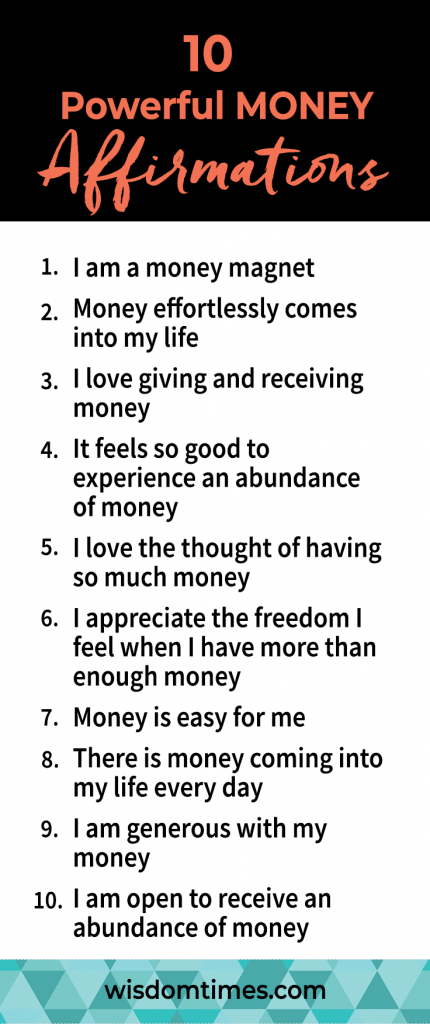 10
Powerful MONEY
Affirmations

1. I am a money magnet
2. Money effortlessly comes into my life
3. I love giving and receiving money
4. It feels so good to experience an abundance of money
5. I love the thought of having so much money
6. I appreciate the freedom I feel when I have more than enough money
7. Money is easy for me
8. There is money coming into my life every day
9. I am generous with my money
10. I am open to receive an abundance of money

wisdomtimes.com