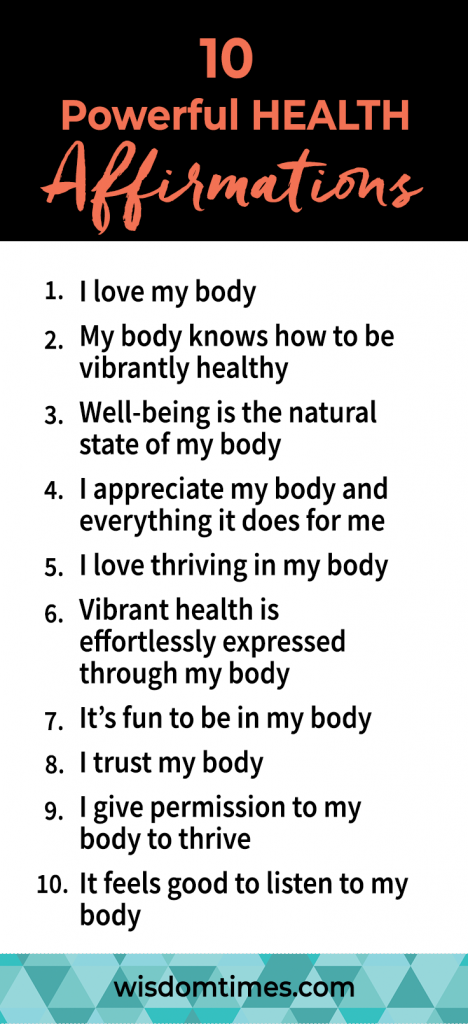 10
Powerful HEALTH
Affirmations

1. I love my body
2. My body knows how to be vibrantly healthy
3. Well-being is the natural state of my body
4. I appreciate my body and everything it does for me
5. I love thriving in my body
6. Vibrant health is effortlessly expressed through my body
7. It's fun to be in my body
8. I trust my body
9. I give permission to my body to thrive
10. It feels good to listen to my body

wisdomtimes.com