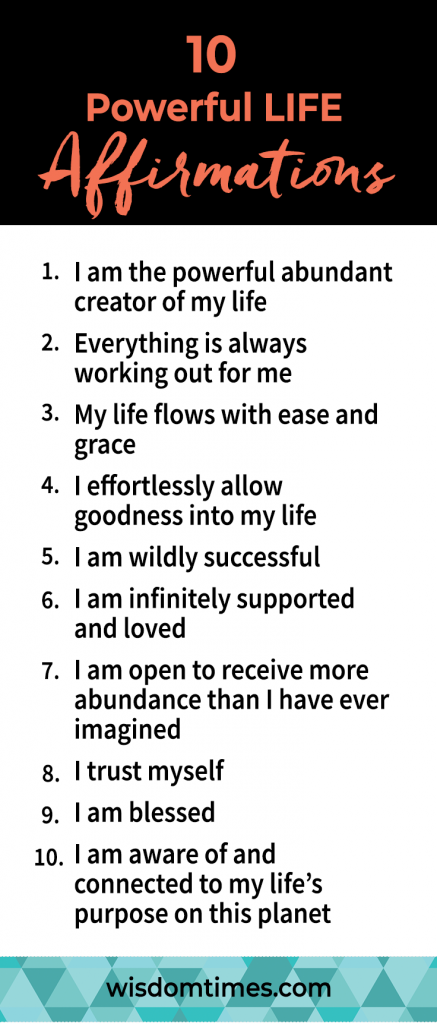 10
Powerful LIFE
Affirmations

1. I am the powerful abundant creator of my life
2. Everything is always working out for me
3. My life flows with ease and grace
4. I effortlessly allow goodness into my life
5. I am wildly successful
6. I am infinitely supported and loved
7. I am open to receive more abundance than I have ever imagined
8. I trust myself
9. I am blessed
10. I am aware of and connected to my life's purpose on this planet

wisdomtimes.com