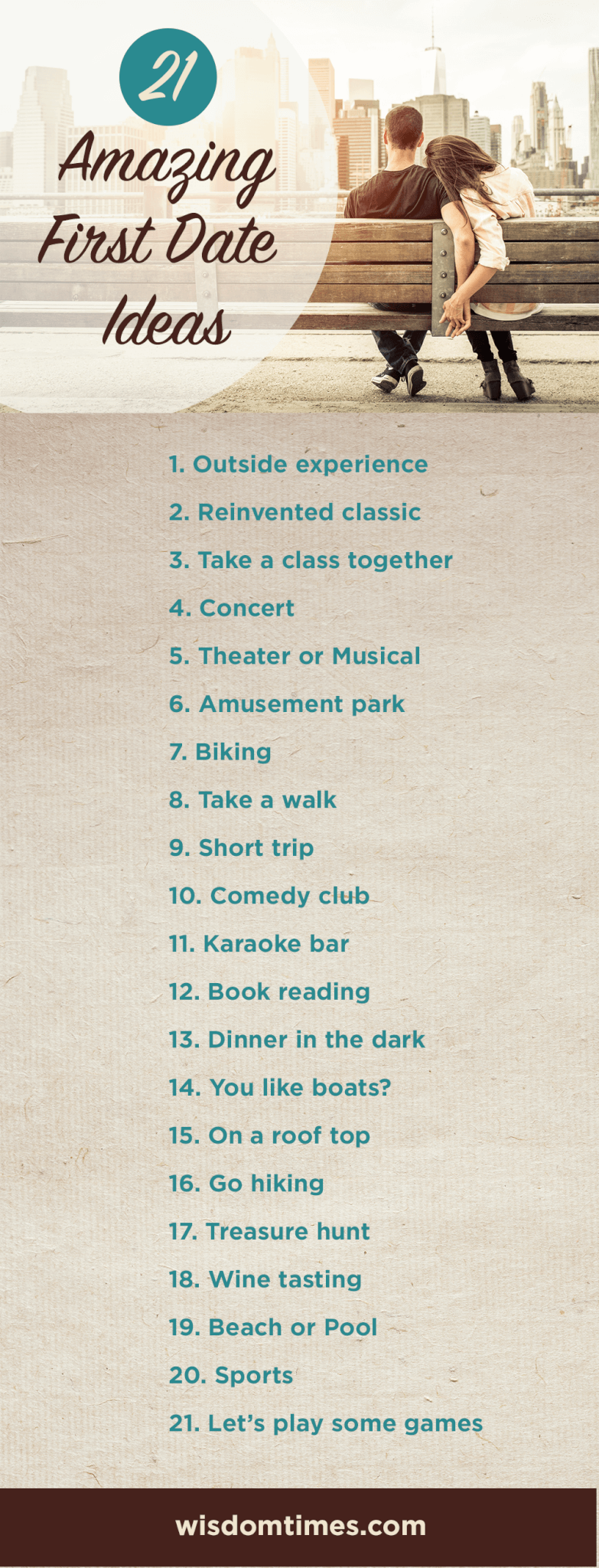 21
Amazing First Date Ideas

1. Outside experience
2. Reinvented classic
3. Take a class together
4. Concert
5. Theater or Musical
6. Amusement park
7. Biking
8. Take a walk
9. Short trip
10. Comedy club
11. Karaoke bar
12. Book reading
13. Dinner in the dark
14. You like boats?
15. On a roof top
16. Go hiking
17. Treasure hunt
18. Wine tasting
19. Beach or Pool
20. Sports
21. Let's play some games

wisdomtimes.com